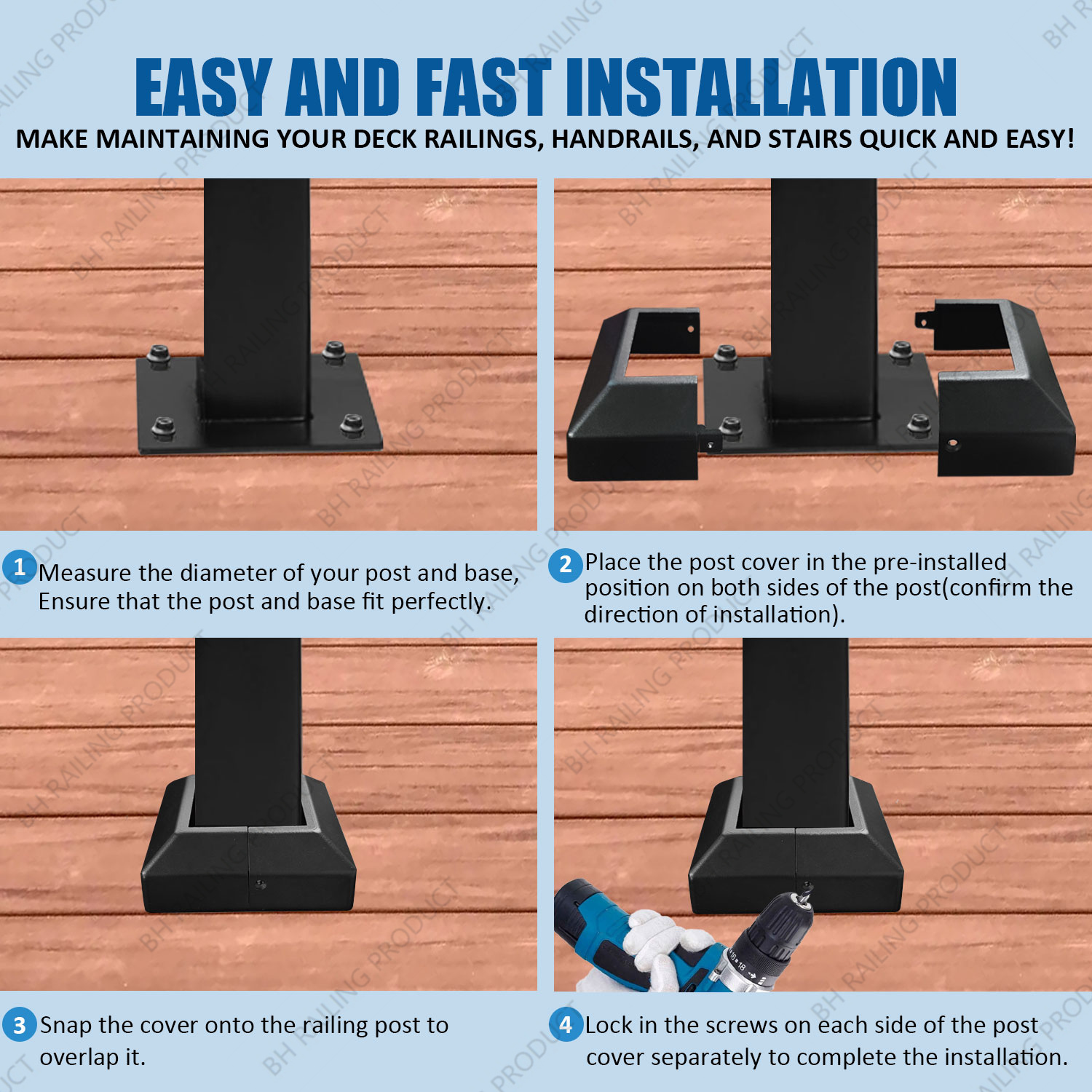 EASY AND FAST INSTALLATION
MAKE MAINTAINING YOUR DECK RAILINGS, HANDRAILS, AND STAIRS QUICK AND EASY!

1 Measure the diameter of your post and base, Ensure that the post and base fit perfectly.

2 Place the post cover in the pre-installed position on both sides of the post(confirm the direction of installation).

3 Snap the cover onto the railing post to overlap it.

4 Lock in the screws on each side of the post cover separately to complete the installation.

BH RAILING PRODUCT